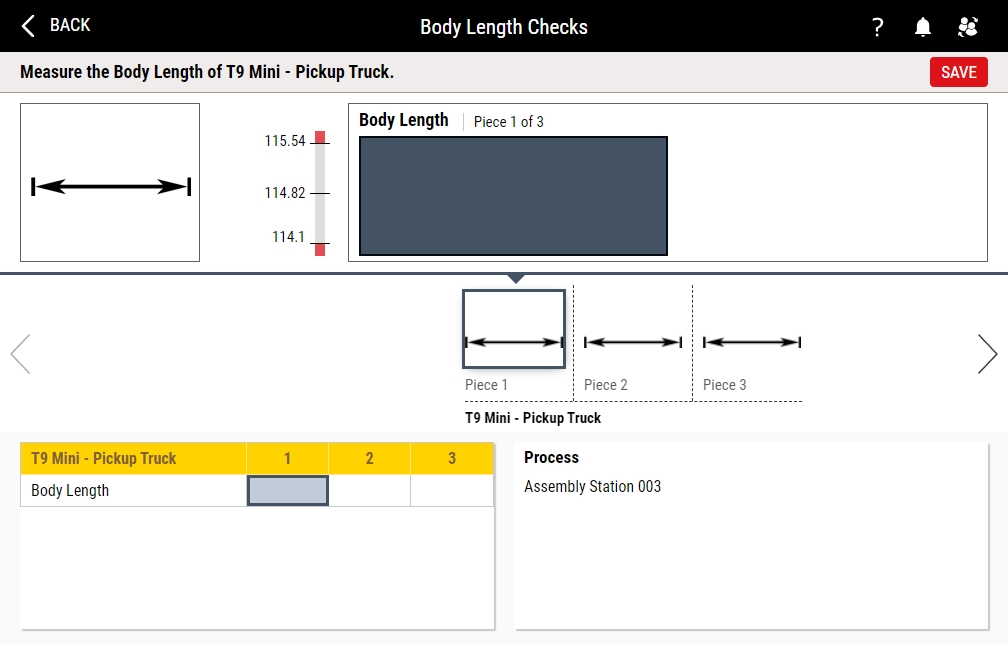 BACK

Body Length Checks

?

Measure the Body Length of T9 Mini - Pickup Truck.

SAVE

115.54

114.82

114.1

Body Length | Piece 1 of 3

Piece 1 Piece 2 Piece 3

T9 Mini - Pickup Truck

| T9 Mini - Pickup Truck | 1 | 2 | 3 |
|---|---|---|---|
| Body Length | | | |

Process

Assembly Station 003